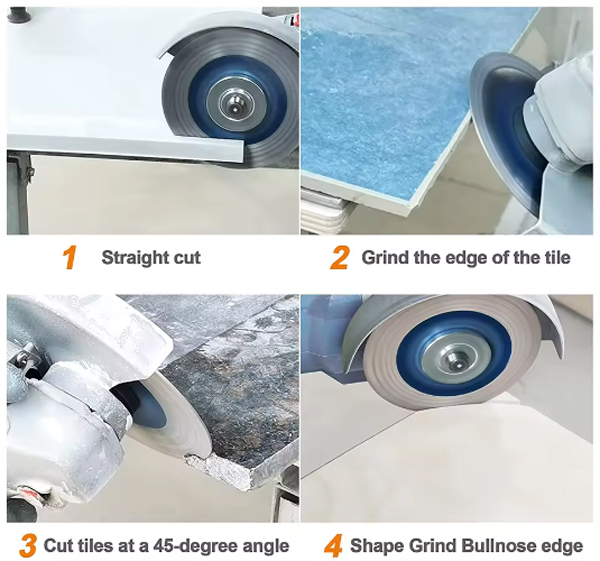 1 Straight cut

2 Grind the edge of the tile

3 Cut tiles at a 45-degree angle

4 Shape Grind Bullnose edge